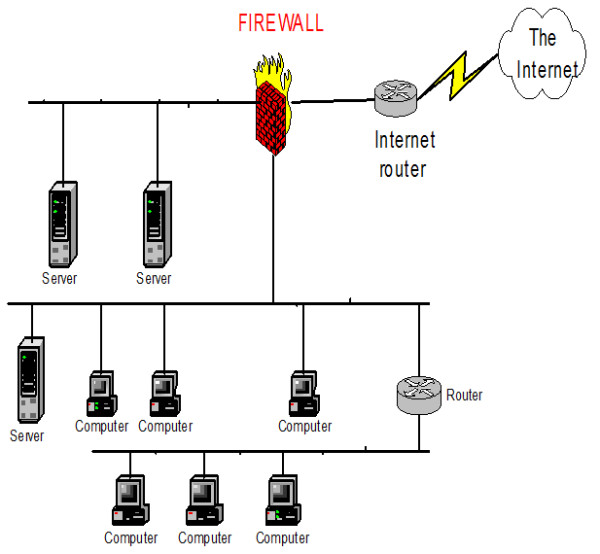 FIREWALL

The Internet

Internet router

Server

Server

Server

Computer

Computer

Computer

Router

Computer

Computer

Computer